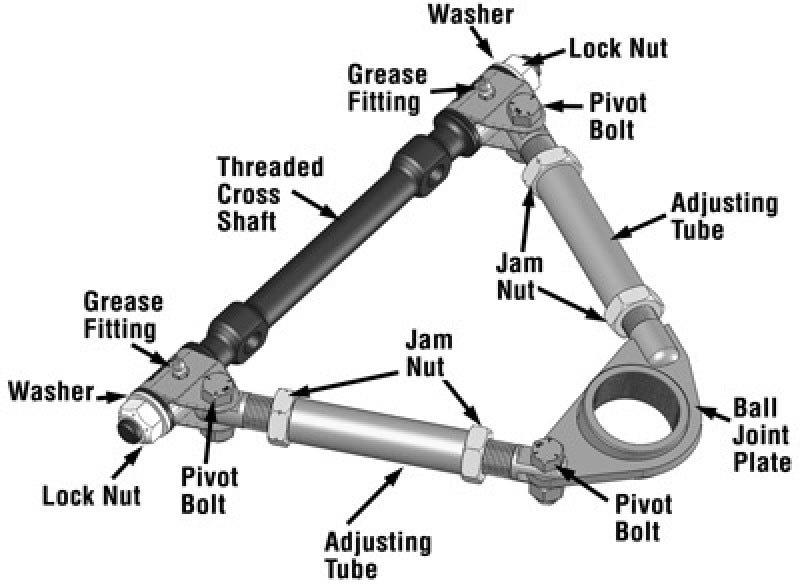 Washer
Lock Nut
Grease Fitting
Pivot Bolt
Threaded Cross Shaft
Adjusting Tube
Jam Nut
Grease Fitting
Jam Nut
Washer
Ball Joint Plate
Lock Nut
Pivot Bolt
Pivot Bolt
Adjusting Tube